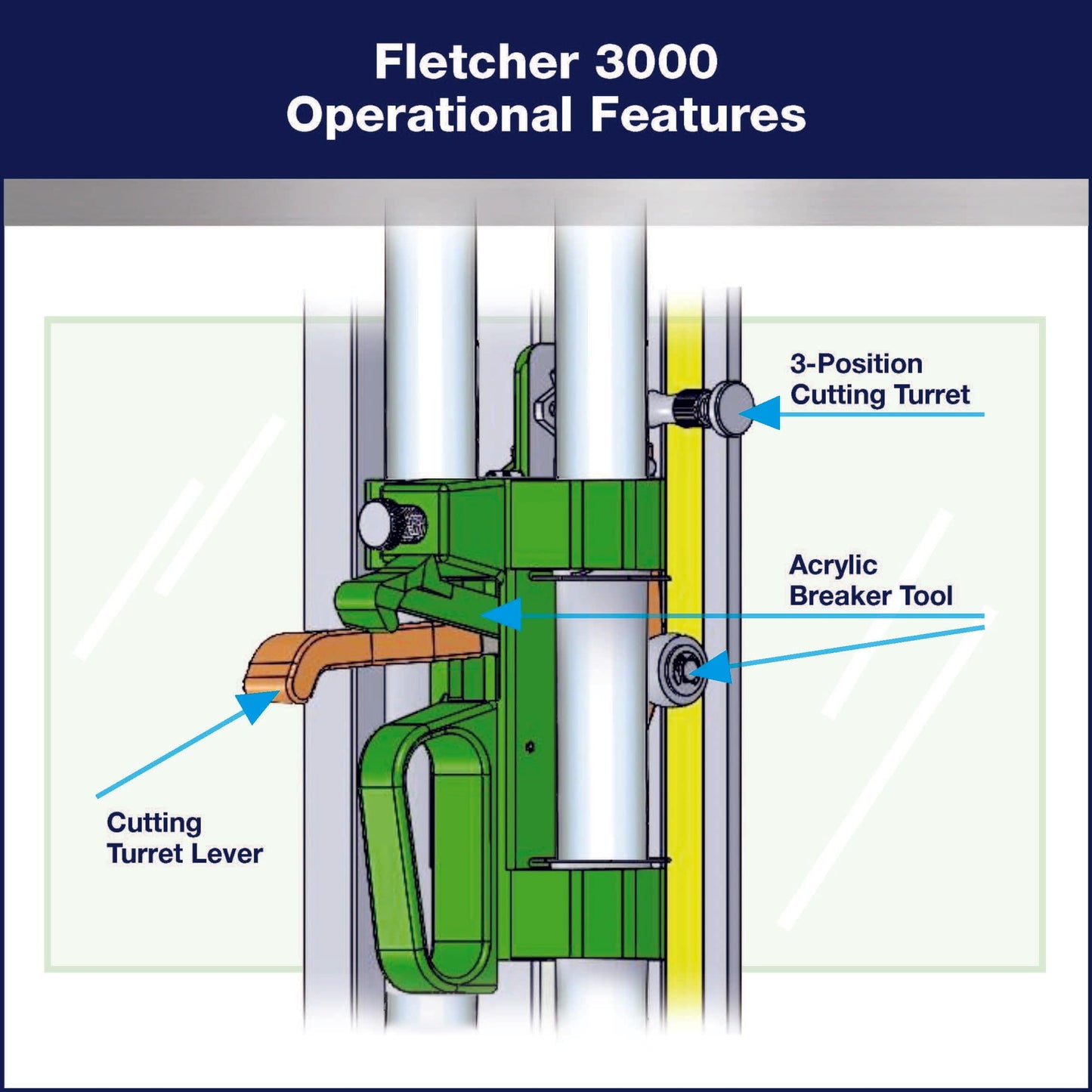 Fletcher 3000
Operational Features

3-Position
Cutting Turret

Acrylic
Breaker Tool

Cutting
Turret Lever