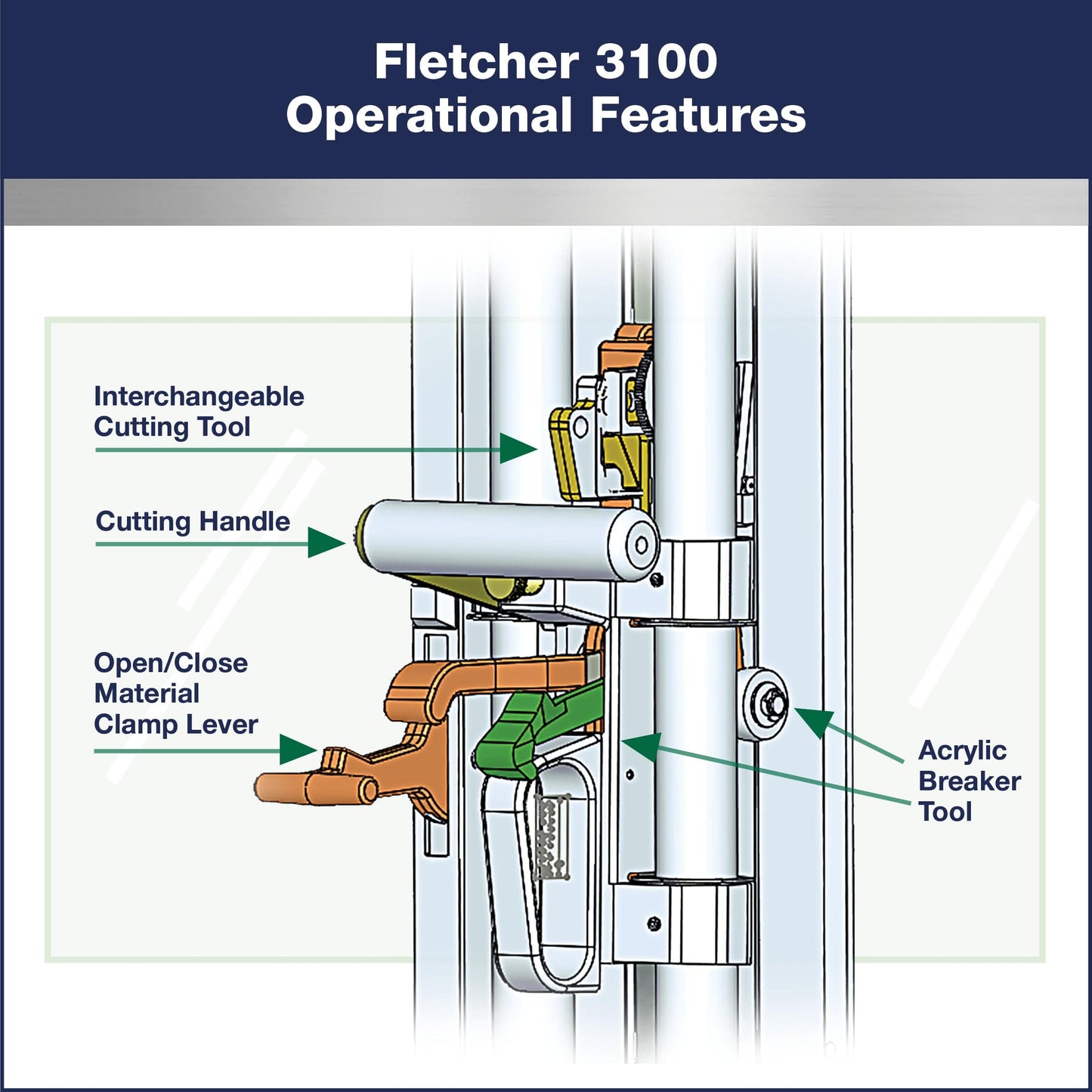 Fletcher 3100
Operational Features

Interchangeable Cutting Tool

Cutting Handle

Open/Close Material Clamp Lever

Acrylic Breaker Tool