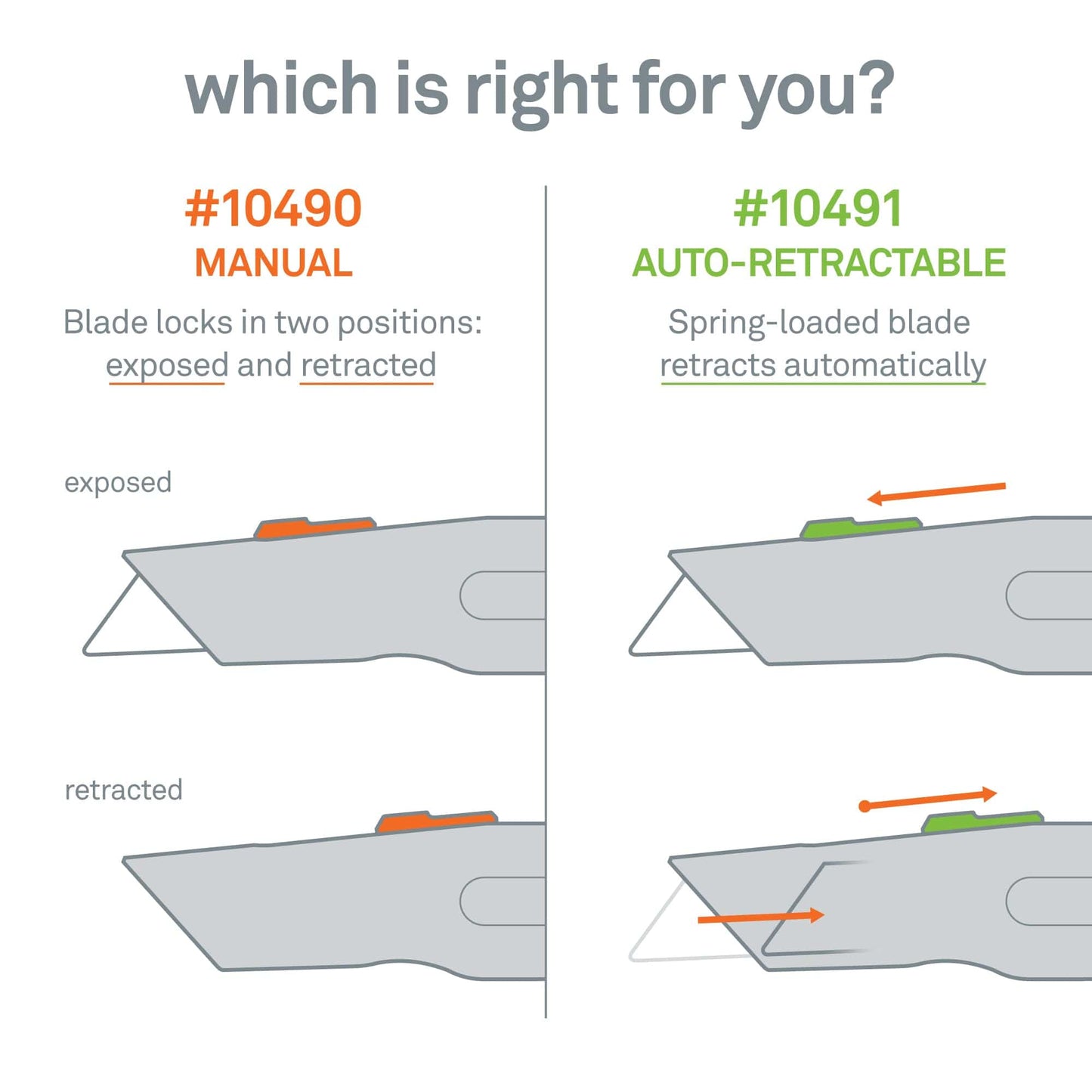 which is right for you?

#10490
MANUAL
Blade locks in two positions: exposed and retracted

exposed

retracted

#10491
AUTO-RETRACTABLE
Spring-loaded blade retracts automatically