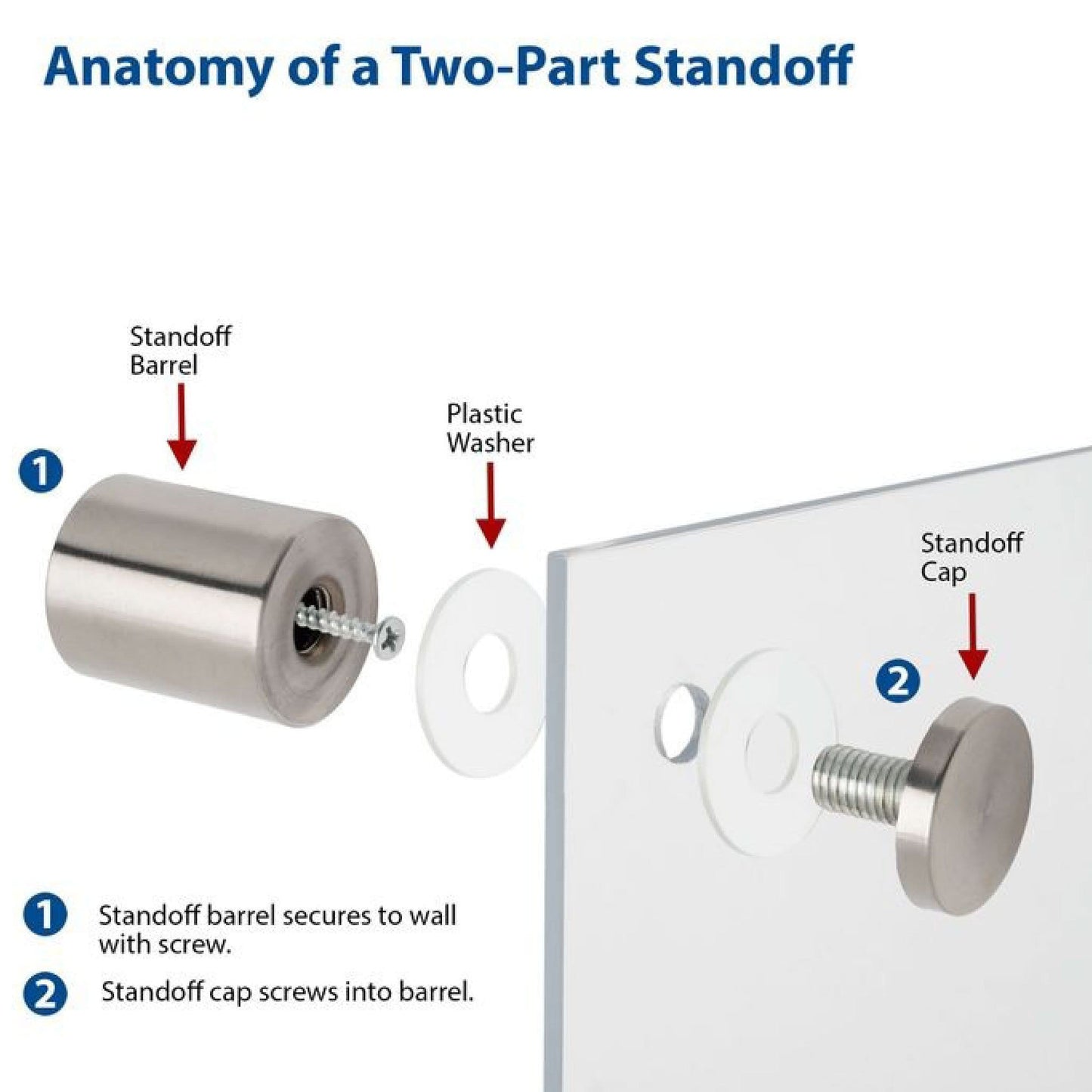 Anatomy of a Two-Part Standoff

Standoff Barrel

1

Plastic Washer

Standoff Cap

2

1 Standoff barrel secures to wall with screw.

2 Standoff cap screws into barrel.