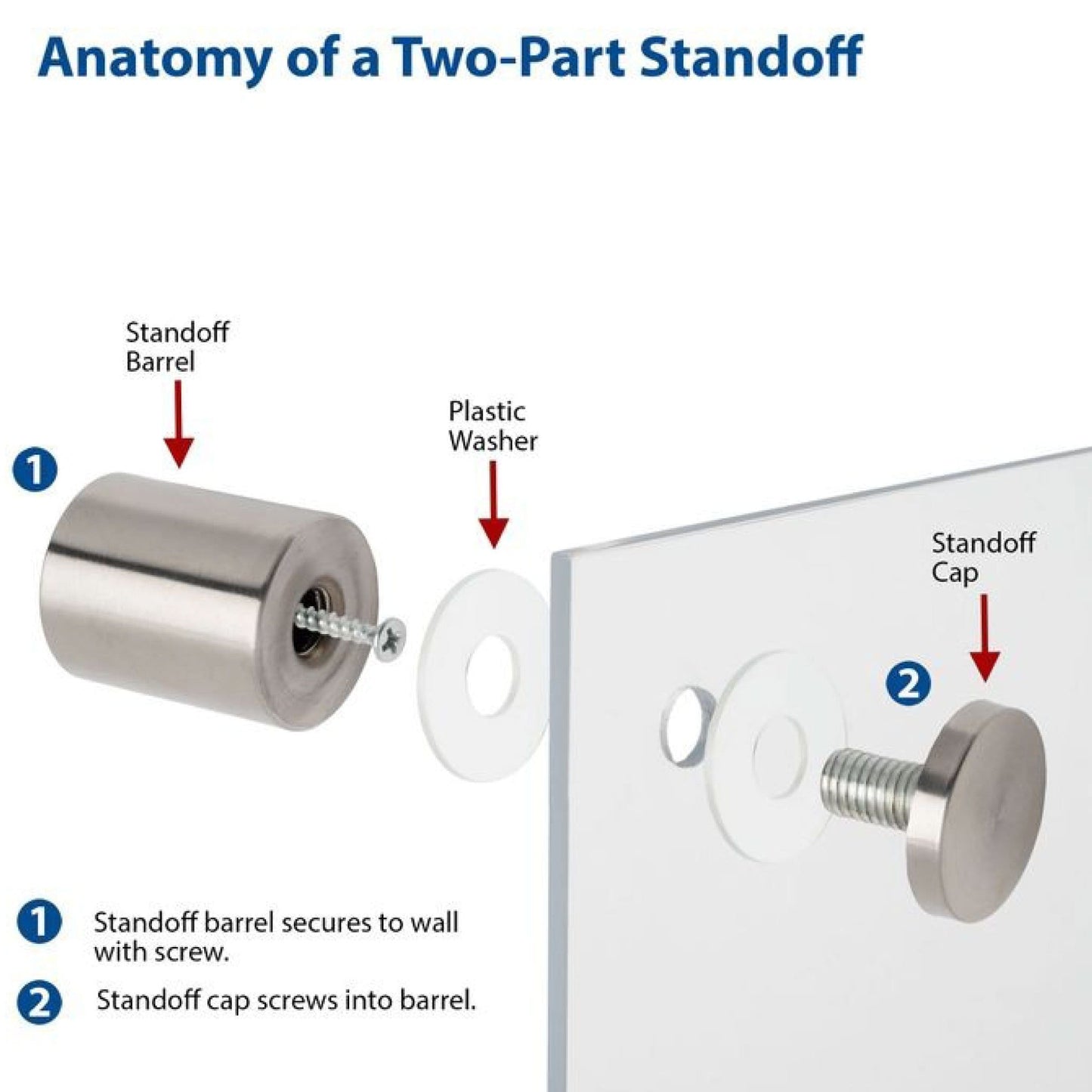 Anatomy of a Two-Part Standoff

Standoff Barrel

1

Plastic Washer

Standoff Cap

2

1 Standoff barrel secures to wall with screw.

2 Standoff cap screws into barrel.