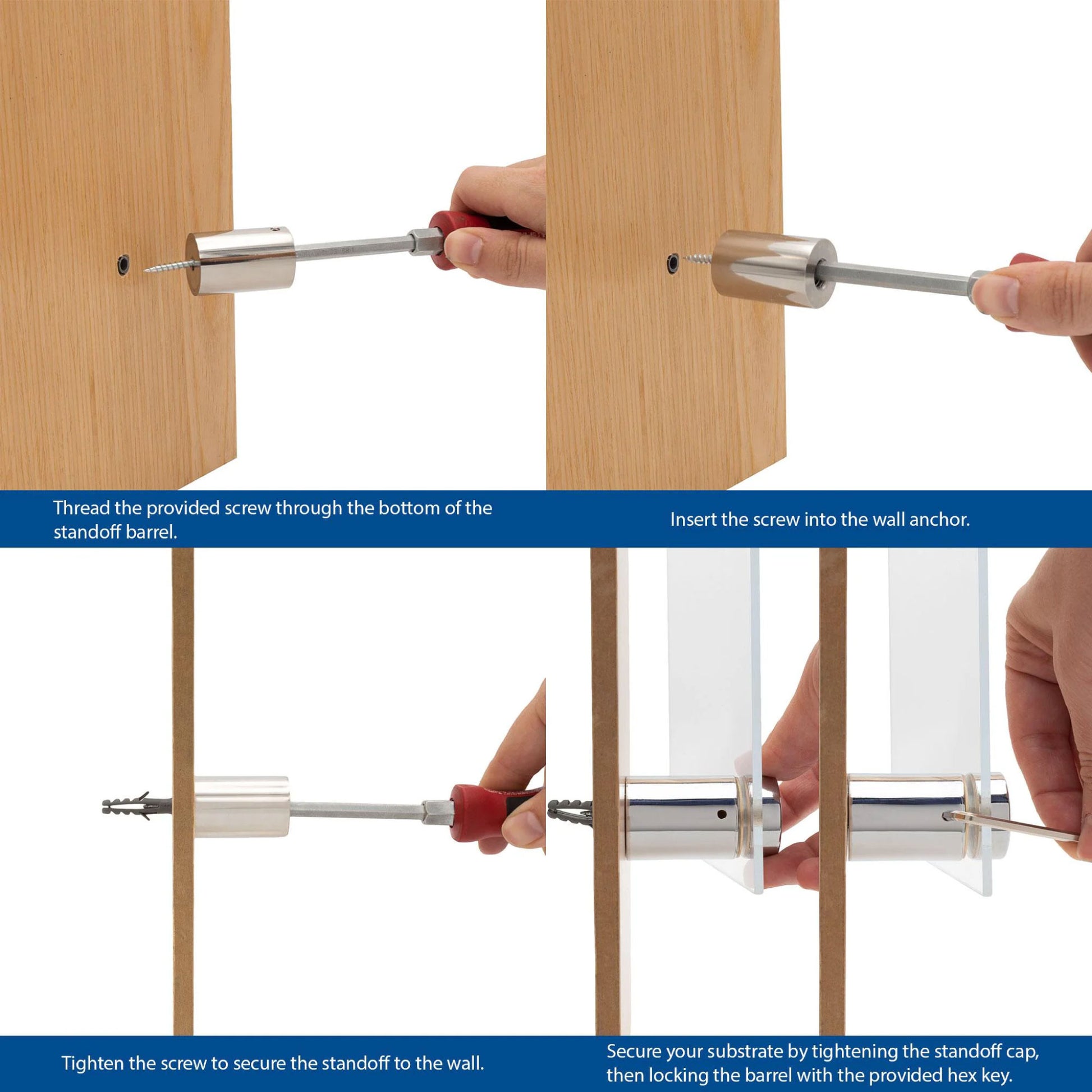 Thread the provided screw through the bottom of the standoff barrel.

Insert the screw into the wall anchor.

Tighten the screw to secure the standoff to the wall.

Secure your substrate by tightening the standoff cap, then locking the barrel with the provided hex key.