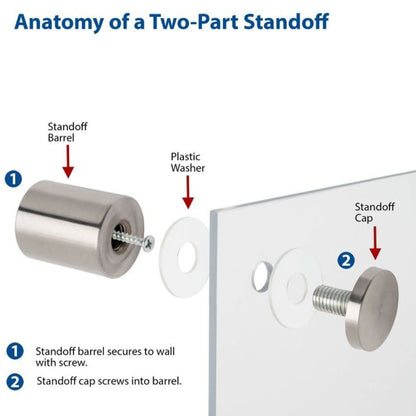 Anatomy of a Two-Part Standoff

Standoff Barrel

1

Plastic Washer

Standoff Cap

2

1 Standoff barrel secures to wall with screw.

2 Standoff cap screws into barrel.